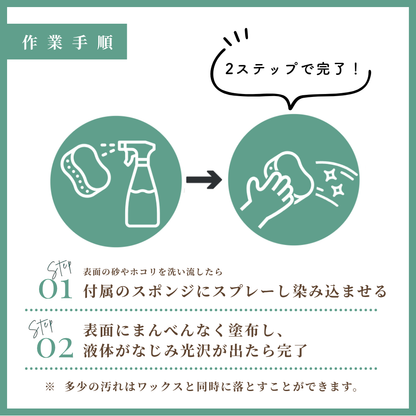 作業手順

2ステップで完了！

Step
01
表面の砂やホコリを洗い流したら
付属のスポンジにスプレーし染み込ませる

Step
02
表面にまんべんなく塗布し、
液体がなじみ光沢が出たら完了

※ 多少の汚れはワックスと同時に落とすことができます。