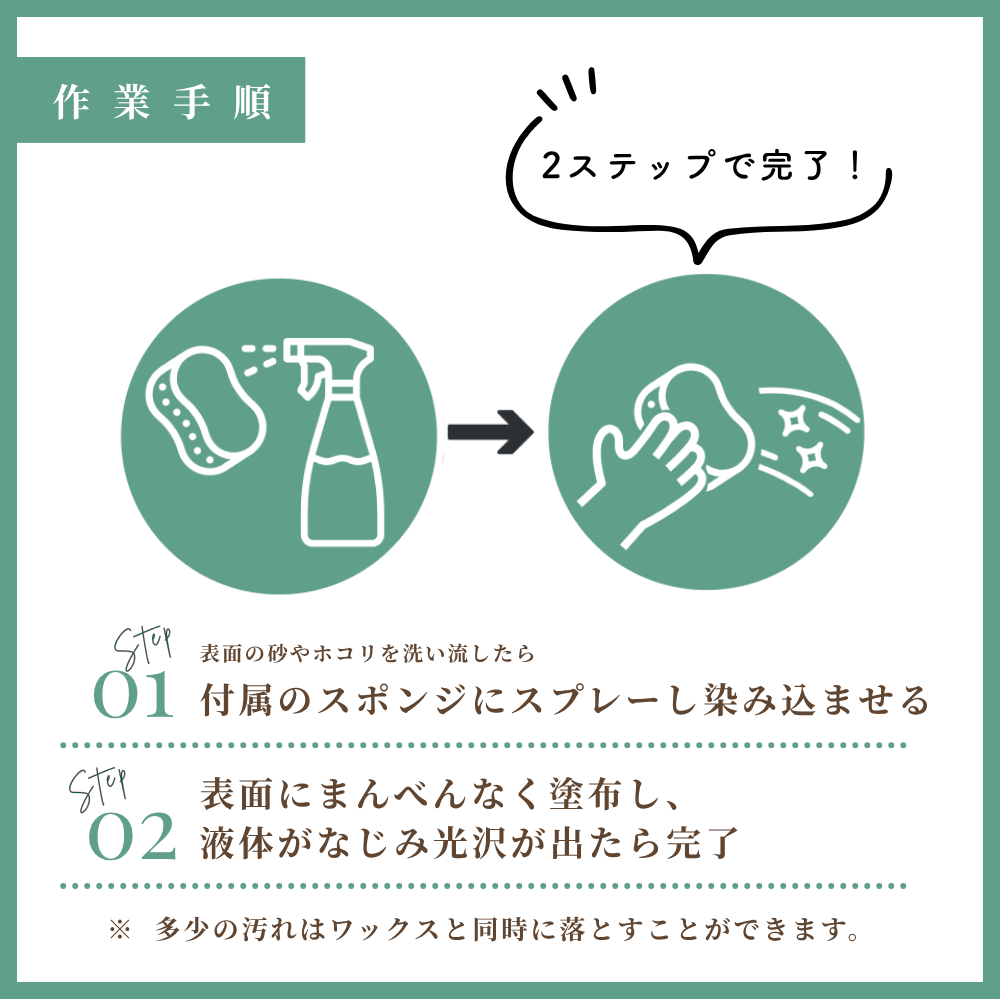 作業手順

2ステップで完了！

Step
01
表面の砂やホコリを洗い流したら
付属のスポンジにスプレーし染み込ませる

Step
02
表面にまんべんなく塗布し、
液体がなじみ光沢が出たら完了

※ 多少の汚れはワックスと同時に落とすことができます。